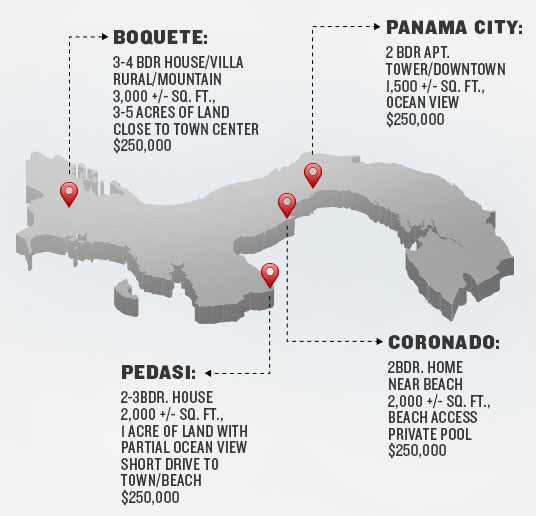 BOQUETE:

3-4 BDR HOUSE/VILLA
RURAL/MOUNTAIN
3,000 +/- SQ. FT.,
3-5 ACRES OF LAND
CLOSE TO TOWN CENTER
$250,000

PANAMA CITY:

2 BDR APT.
TOWER/DOWNTOWN
1,500 +/- SQ. FT.,
OCEAN VIEW
$250,000

PEDASI:

2-3BDR. HOUSE
2,000 +/- SQ. FT.,
1 ACRE OF LAND WITH
PARTIAL OCEAN VIEW
SHORT DRIVE TO
TOWN/BEACH
$250,000

CORONADO:

2BDR. HOME
NEAR BEACH
2,000 +/- SQ. FT.,
BEACH ACCESS
PRIVATE POOL
$250,000