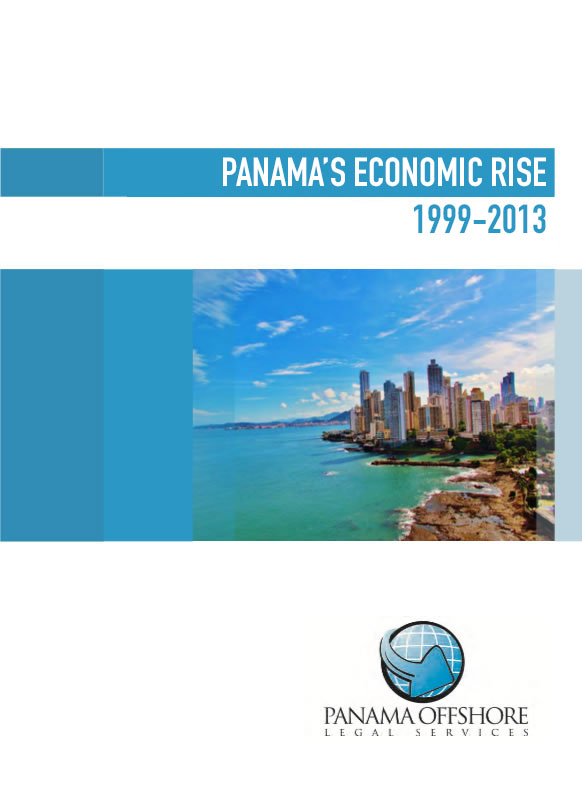 PANAMA'S ECONOMIC RISE
1999–2013

PANAMA OFFSHORE
LEGAL SERVICES