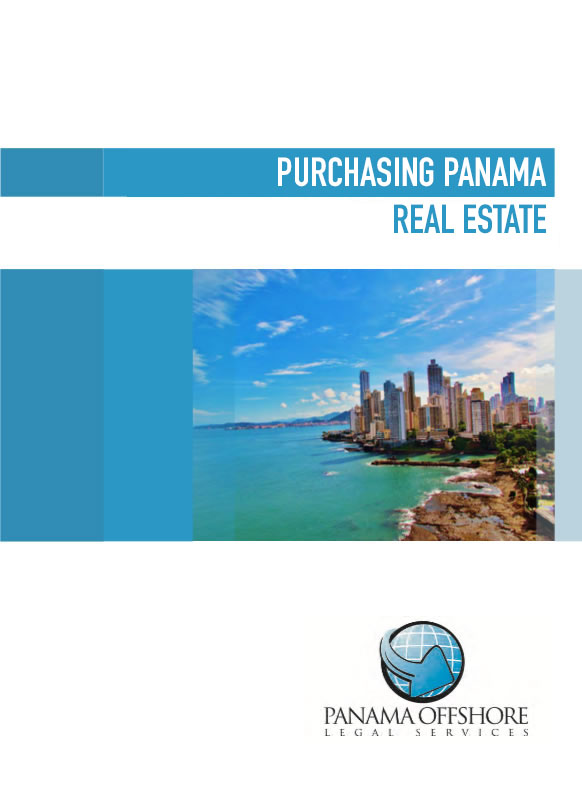 PURCHASING PANAMA
REAL ESTATE

PANAMA OFFSHORE
LEGAL SERVICES